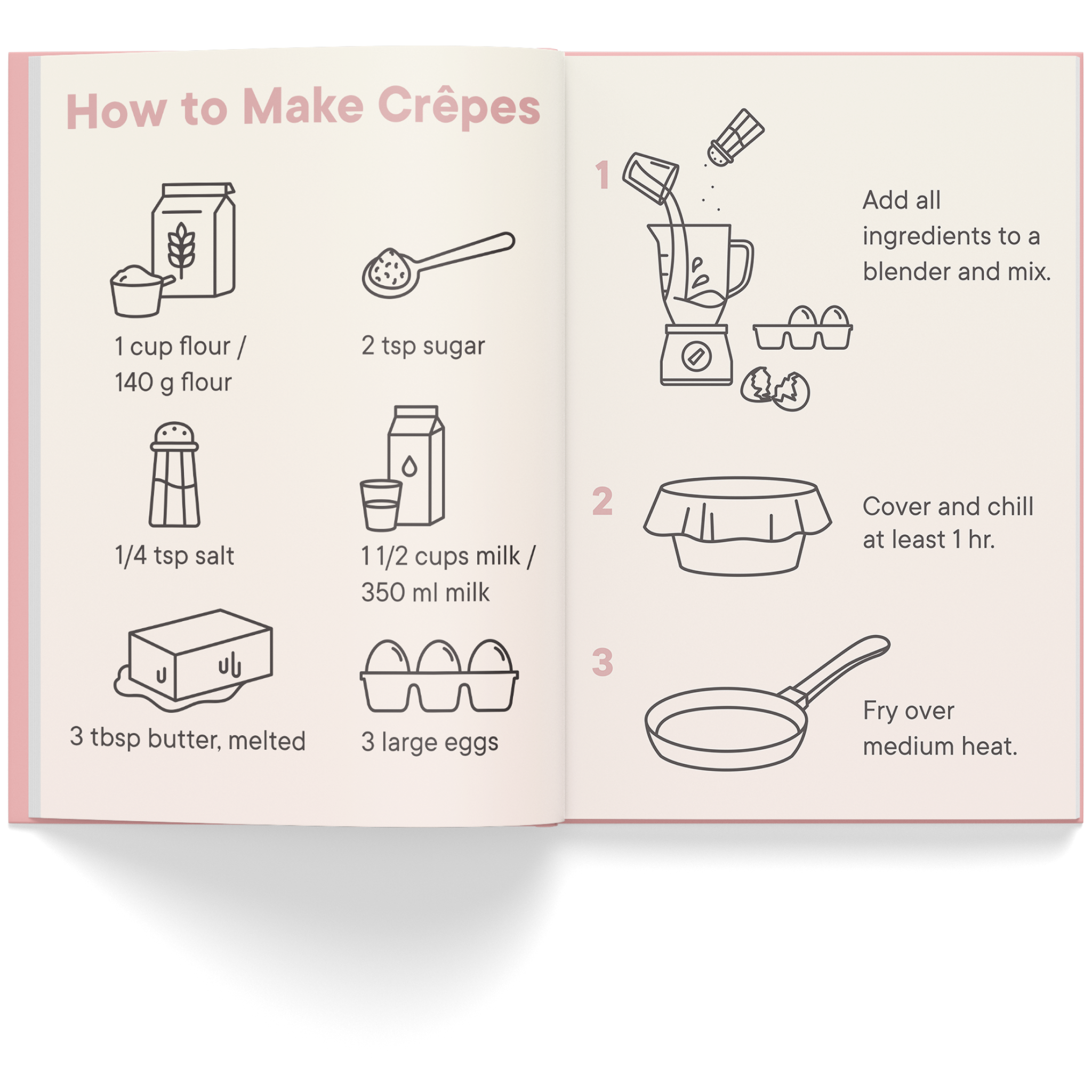 How to Make Crêpes

1 cup flour / 140 g flour

2 tsp sugar

1/4 tsp salt

1 1/2 cups milk / 350 ml milk

3 tbsp butter, melted

3 large eggs

1

Add all ingredients to a blender and mix.

2

Cover and chill at least 1 hr.

3

Fry over medium heat.