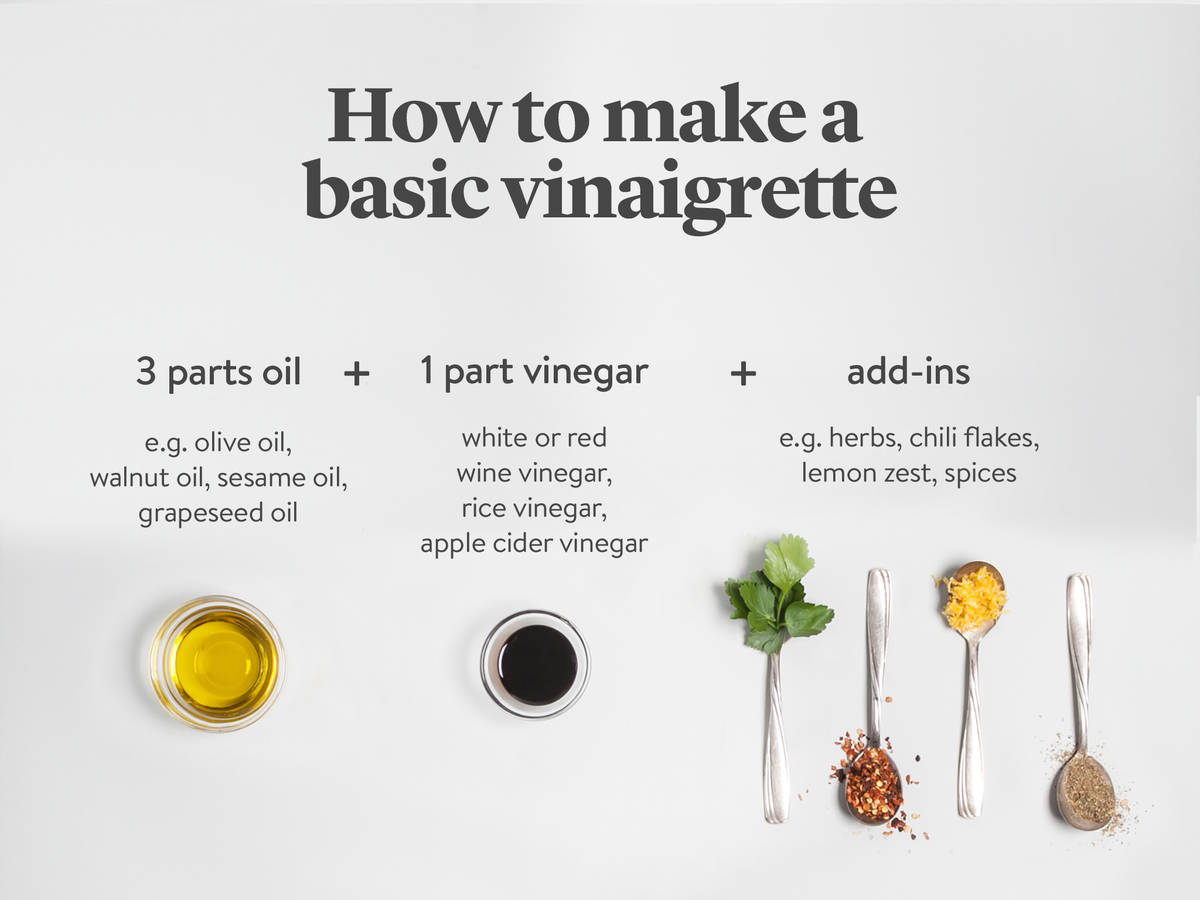 How to make a basic vinaigrette

3 parts oil + 1 part vinegar + add-ins

e.g. olive oil, walnut oil, sesame oil, grapeseed oil

white or red wine vinegar, rice vinegar, apple cider vinegar

e.g. herbs, chili flakes, lemon zest, spices